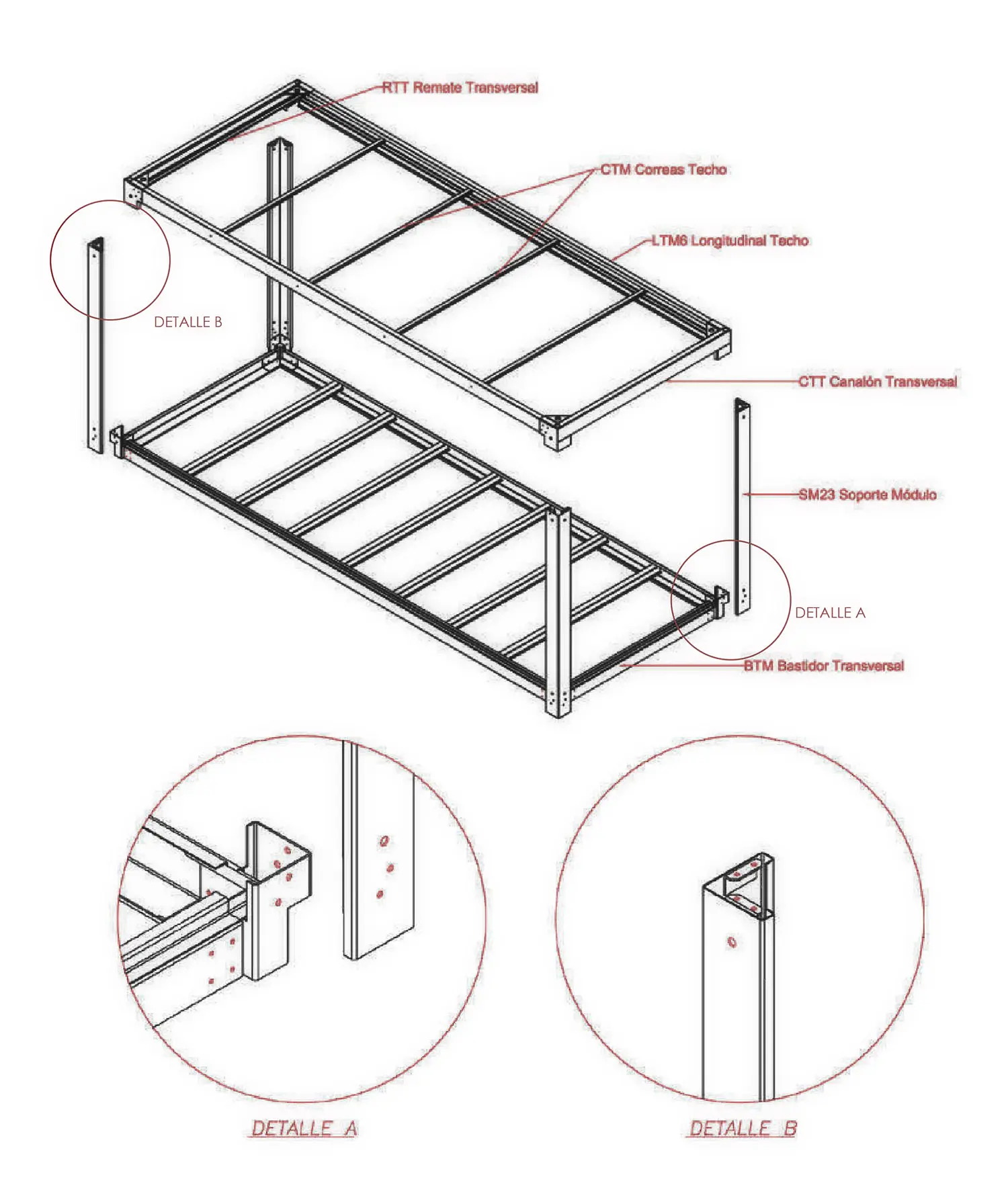 RTT Remate Transversal

CTM Correas Techo

LTM6 Longitudinal Techo

DETALLE B

CTT Canalón Transversal

SM23 Soporte Módulo

DETALLE A

BTM Bastidor Transversal

DETALLE A

DETALLE B